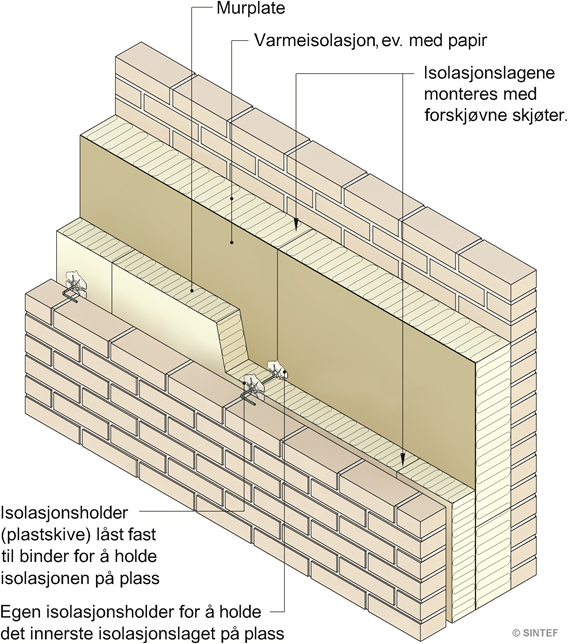 Murplate

Varmeisolasjon, ev. med papir

Isolasjonslagene monteres med forskjøvne skjøter.

Isolasjonsholder (plastskive) låst fast til binder for å holde isolasjonen på plass

Egen isolasjonsholder for å holde det innerste isolasjonslaget på plass

© SINTEF